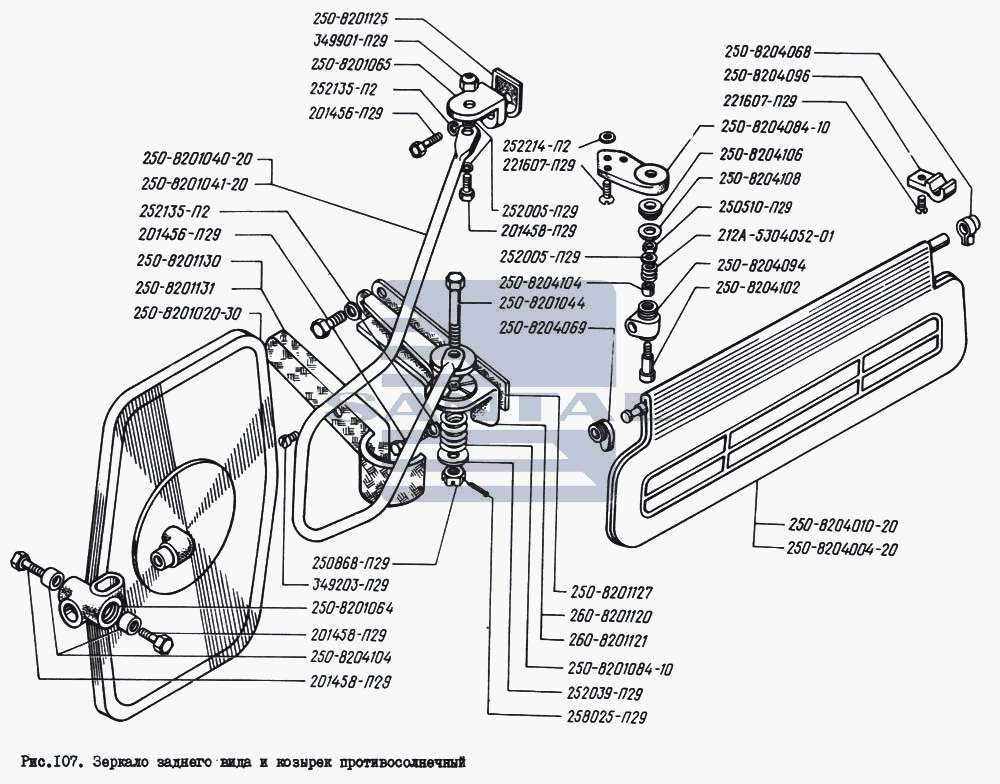 250-8201125
349901-П29
250-8201065
252135-П2
201456-П29
250-8201040-20
250-8201041-20
252135-П2
201456-П29
250-8201130
250-8201131
250-8201020-30
252214-П2
221607-П29
252005-П29
201458-П29
252005-П29
250-8204104
250-8201044
250-8204069
250-8204068
250-8204096
221607-П29
250-8204084-10
250-8204106
250-8204108
250510-П29
212А-5304052-01
250-8204094
250-8204102
250-8204010-20
250-8204004-20
250868-П29
349203-П29
250-8201064
201458-П29
250-8204104
201458-П29
250-8201127
260-8201120
260-8201121
250-8201084-10
252039-П29
258025-П29

Рис.107. Зеркало заднего вида и козырек противосолнечный